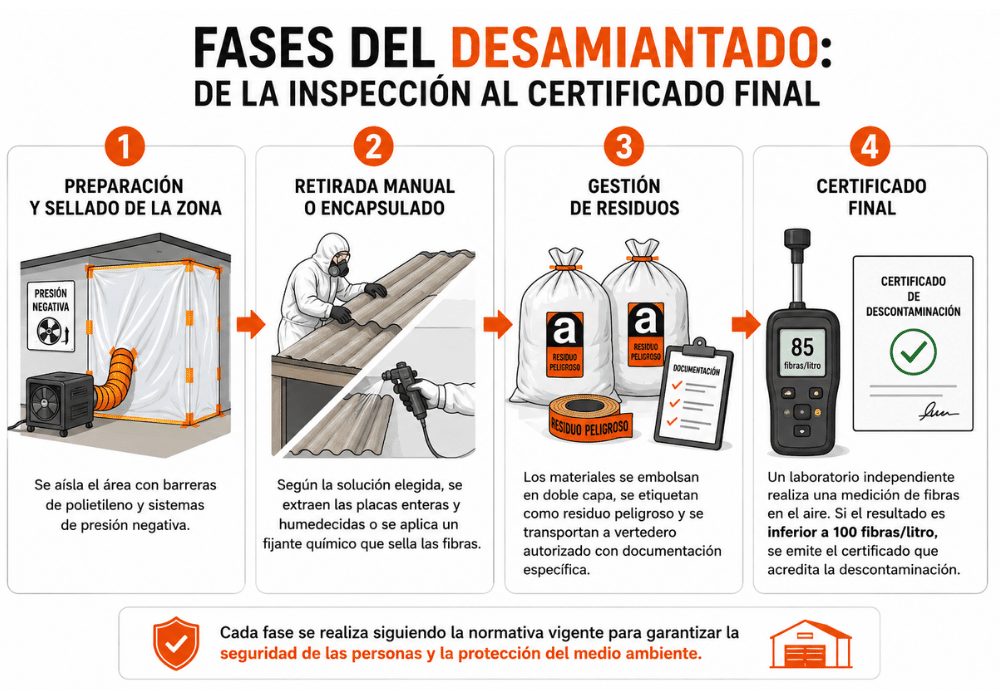 FASES DEL DESAMIANTADO:
DE LA INSPECCIÓN AL CERTIFICADO FINAL

1
PREPARACIÓN Y SELLADO DE LA ZONA

PRESIÓN NEGATIVA

Se aísla el área con barreras de polietileno y sistemas de presión negativa.

2
RETIRADA MANUAL O ENCAPSULADO

Según la solución elegida, se extraen las placas enteras y humedecidas o se aplica un fijante químico que sella las fibras.

3
GESTIÓN DE RESIDUOS

a
RESIDUO PELIGROSO

a
RESIDUO PELIGROSO

RESIDUO PELIGROSO

DOCUMENTACIÓN

Los materiales se embolsan en doble capa, se etiquetan como residuo peligroso y se transportan a vertedero autorizado con documentación específica.

4
CERTIFICADO FINAL

85
fibras/litro

CERTIFICADO DE DESCONTAMINACIÓN

Un laboratorio independiente realiza una medición de fibras en el aire. Si el resultado es inferior a 100 fibras/litro, se emite el certificado que acredita la descontaminación.

Cada fase se realiza siguiendo la normativa vigente para garantizar la seguridad de las personas y la protección del medio ambiente.